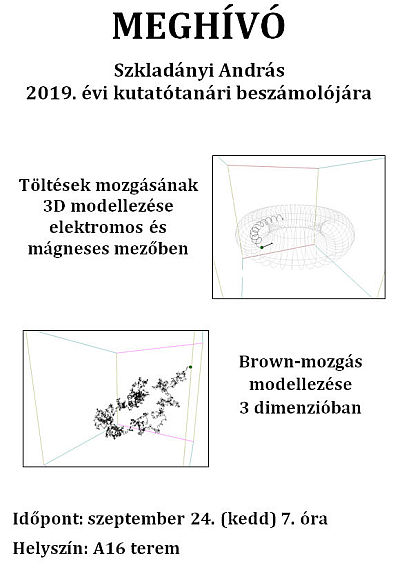 MEGHÍVÓ

Szkladányi András
2019. évi kutatótanári beszámolójára

Töltések mozgásának 3D modellezése elektromos és mágneses mezőben

Brown-mozgás modellezése 3 dimenzióban

Időpont: szeptember 24. (kedd) 7. óra

Helyszín: A16 terem